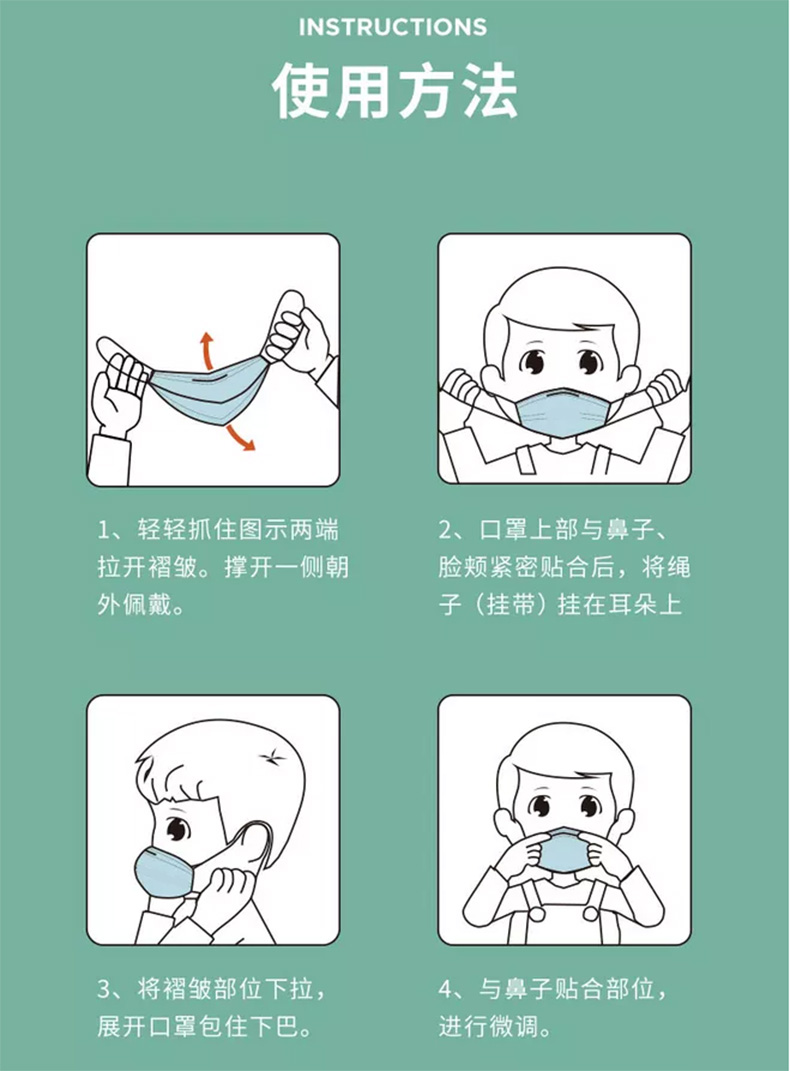 INSTRUCTIONS
使用方法

1、轻轻抓住图示两端拉开褶皱。撑开一侧朝外佩戴。

2、口罩上部与鼻子、脸颊紧密贴合后，将绳子（挂带）挂在耳朵上

3、将褶皱部位下拉，展开口罩包住下巴。

4、与鼻子贴合部位，进行微调。